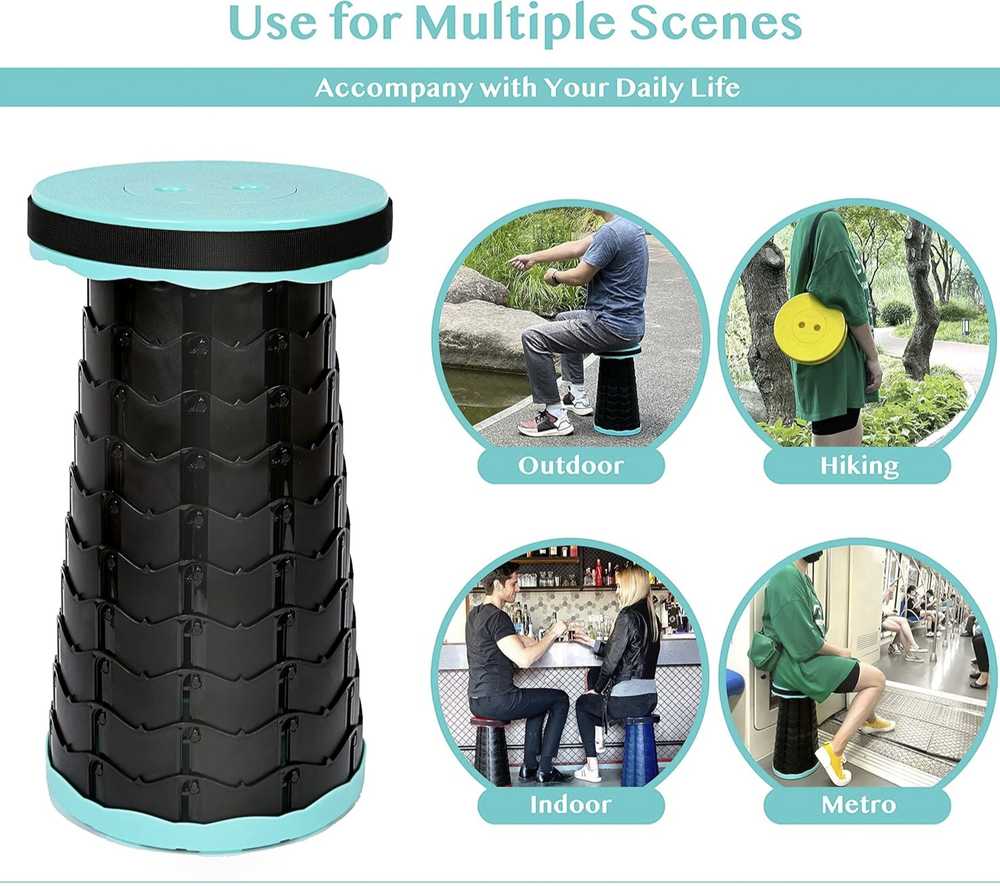 Use for Multiple Scenes

Accompany with Your Daily Life

Outdoor

Hiking

Indoor

Metro