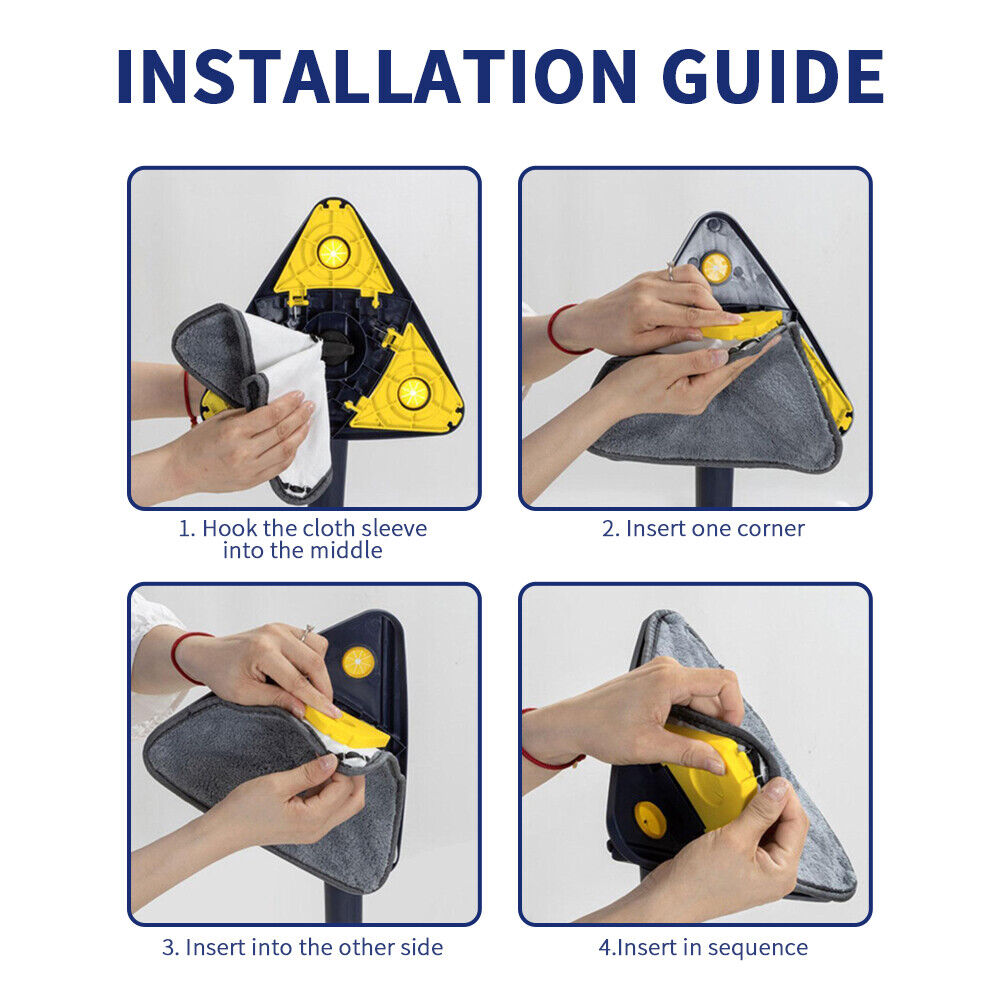 INSTALLATION GUIDE

1. Hook the cloth sleeve into the middle

2. Insert one corner

3. Insert into the other side

4.Insert in sequence