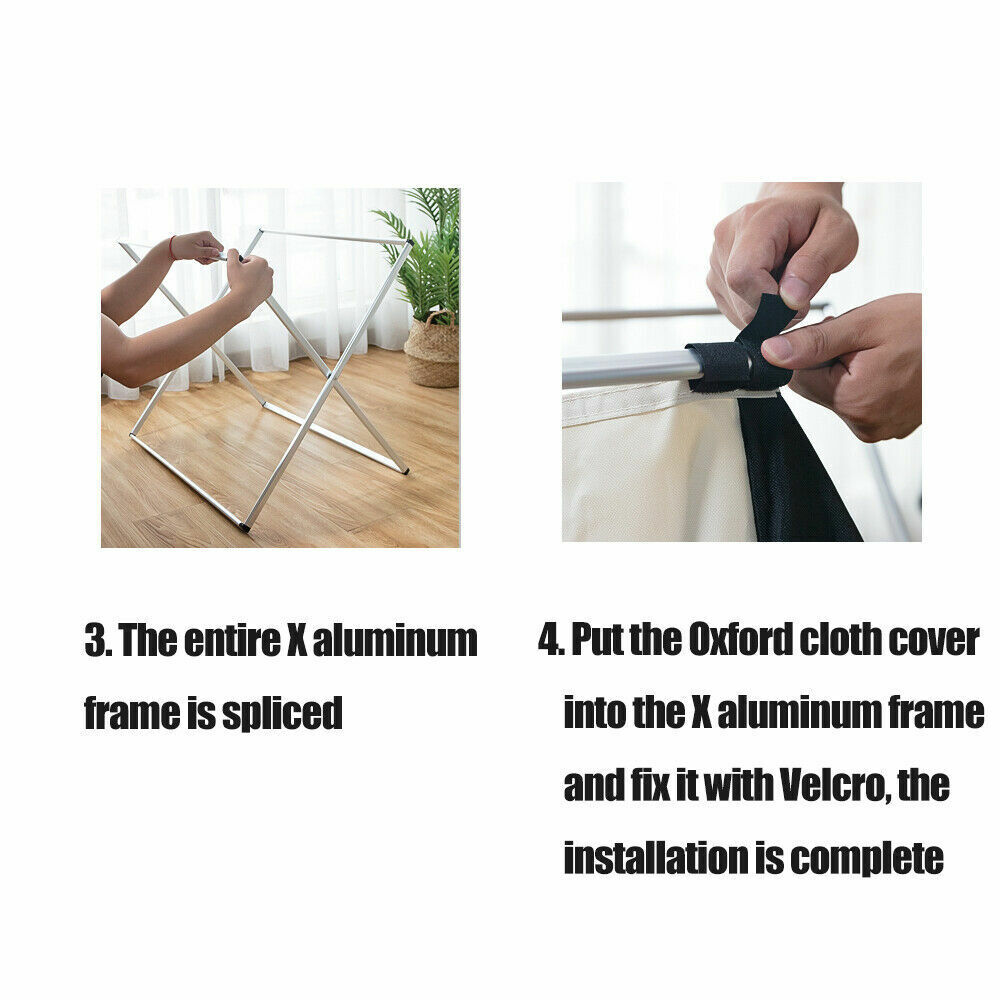 3. The entire X aluminum frame is spliced

4. Put the Oxford cloth cover into the X aluminum frame and fix it with Velcro, the installation is complete