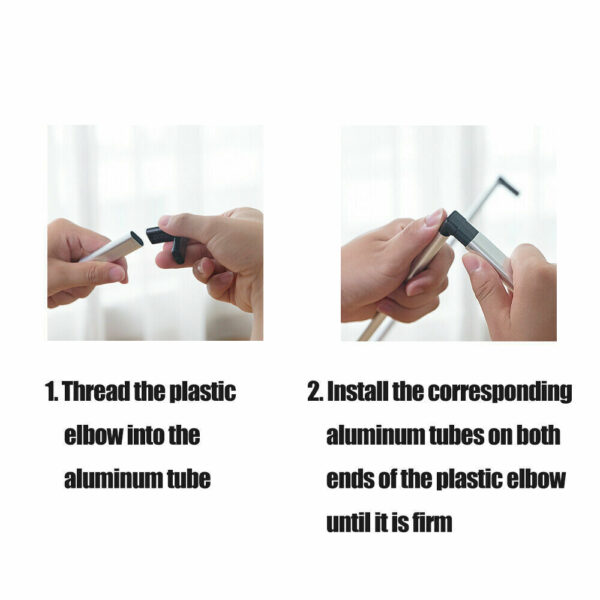 1. Thread the plastic elbow into the aluminum tube

2. Install the corresponding aluminum tubes on both ends of the plastic elbow until it is firm