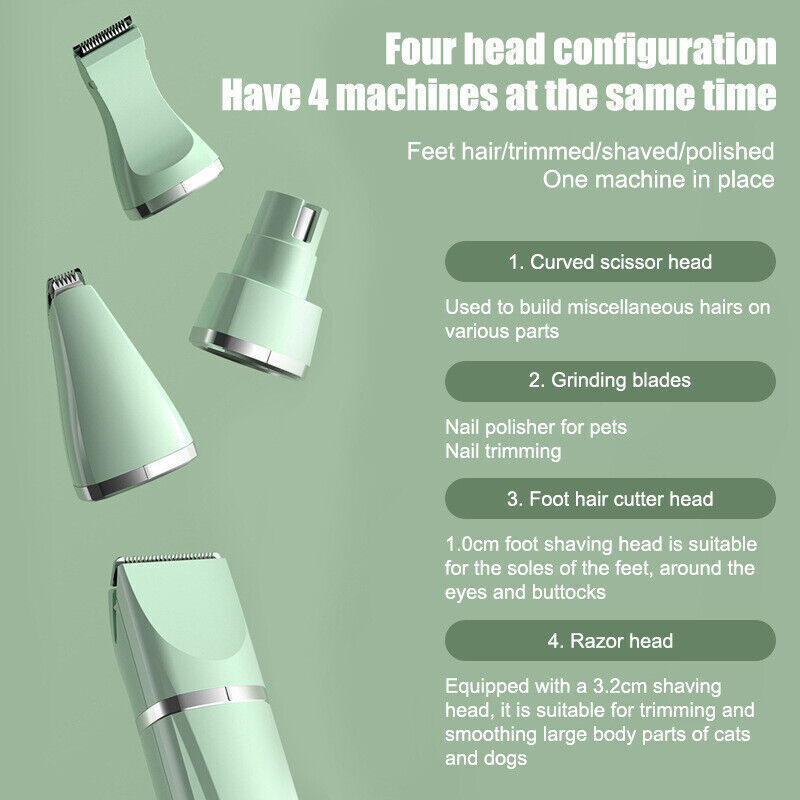 Four head configuration
Have 4 machines at the same time

Feet hair/trimmed/shaved/polished
One machine in place

1. Curved scissor head

Used to build miscellaneous hairs on various parts

2. Grinding blades

Nail polisher for pets
Nail trimming

3. Foot hair cutter head

1.0cm foot shaving head is suitable for the soles of the feet, around the eyes and buttocks

4. Razor head

Equipped with a 3.2cm shaving head, it is suitable for trimming and smoothing large body parts of cats and dogs