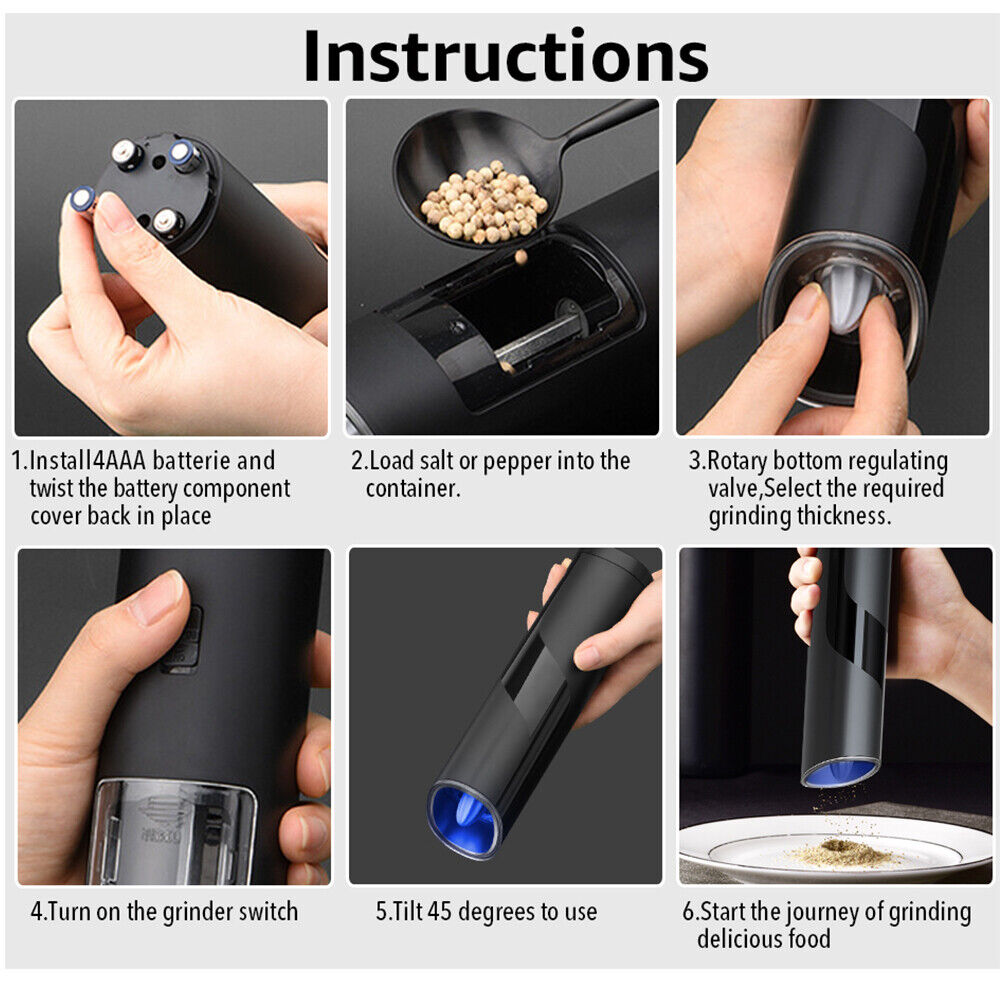 Instructions

1.Install4AAA batterie and twist the battery component cover back in place

2.Load salt or pepper into the container.

3.Rotary bottom regulating valve,Select the required grinding thickness.

4.Turn on the grinder switch

5.Tilt 45 degrees to use

6.Start the journey of grinding delicious food