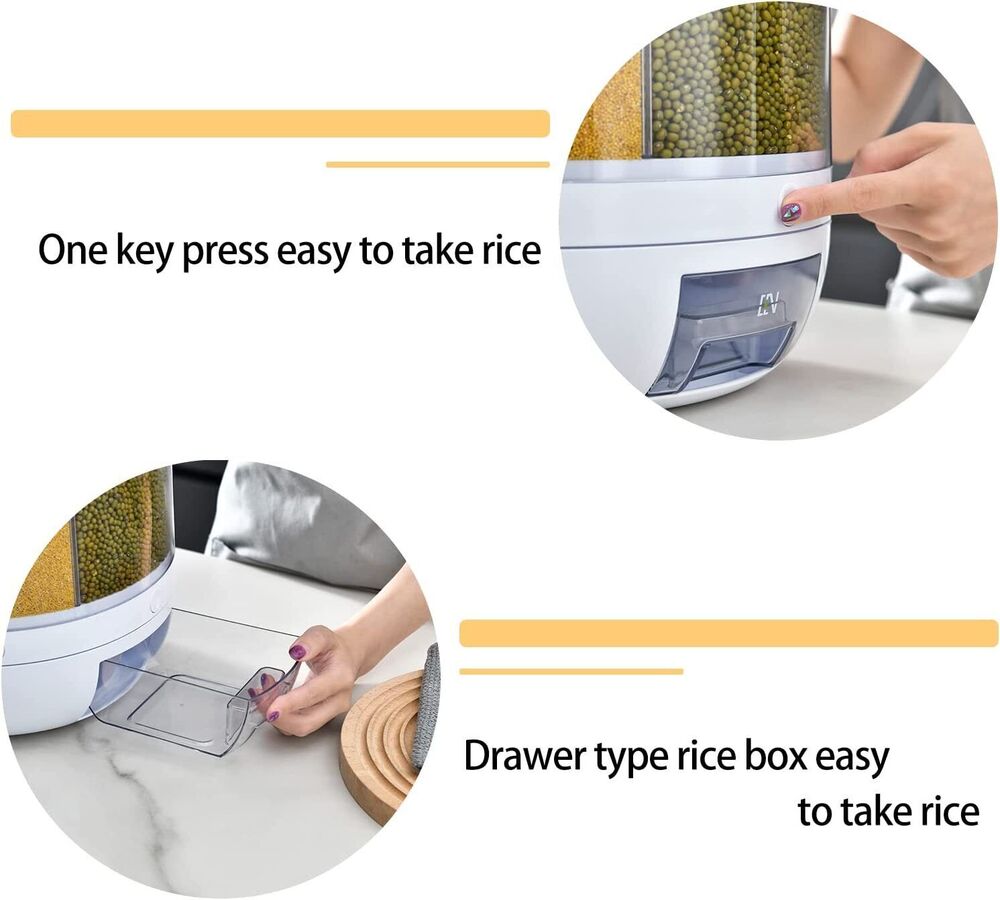 One key press easy to take rice

Drawer type rice box easy to take rice