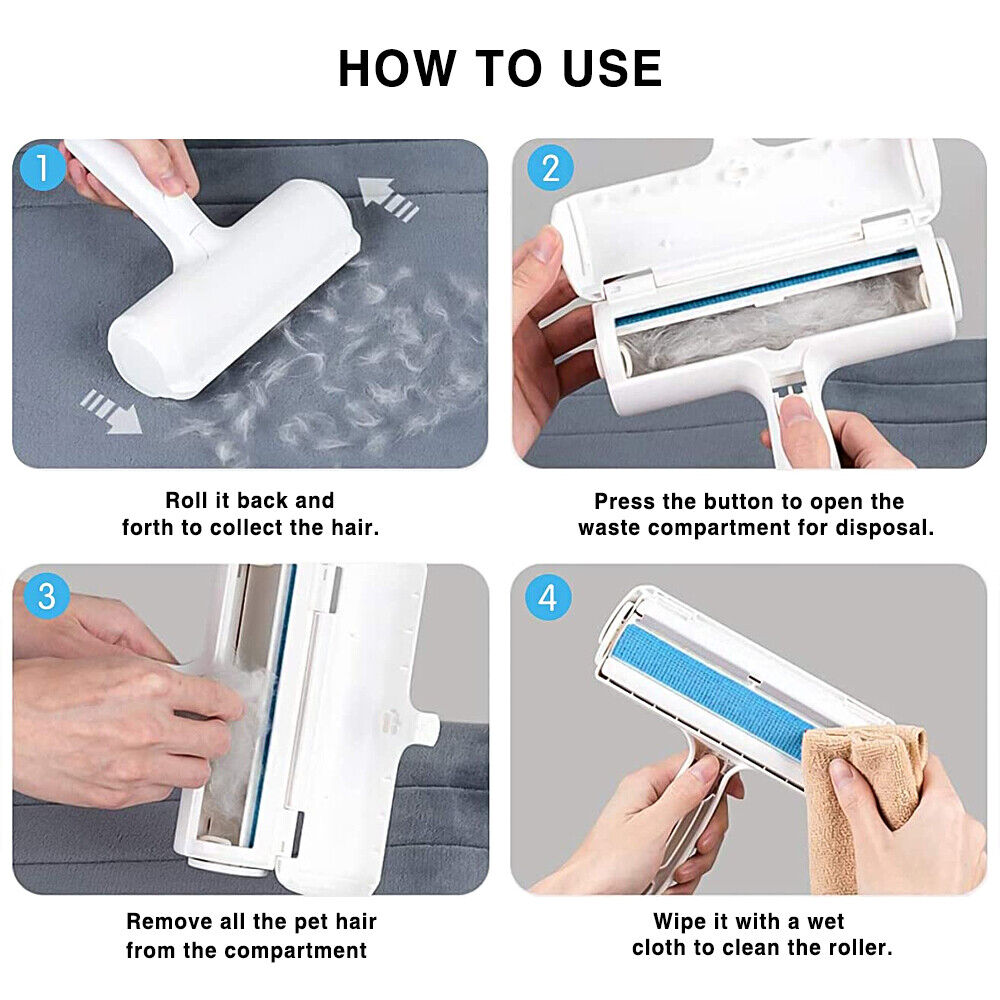 HOW TO USE

1

Roll it back and forth to collect the hair.

2

Press the button to open the waste compartment for disposal.

3

Remove all the pet hair from the compartment

4

Wipe it with a wet cloth to clean the roller.