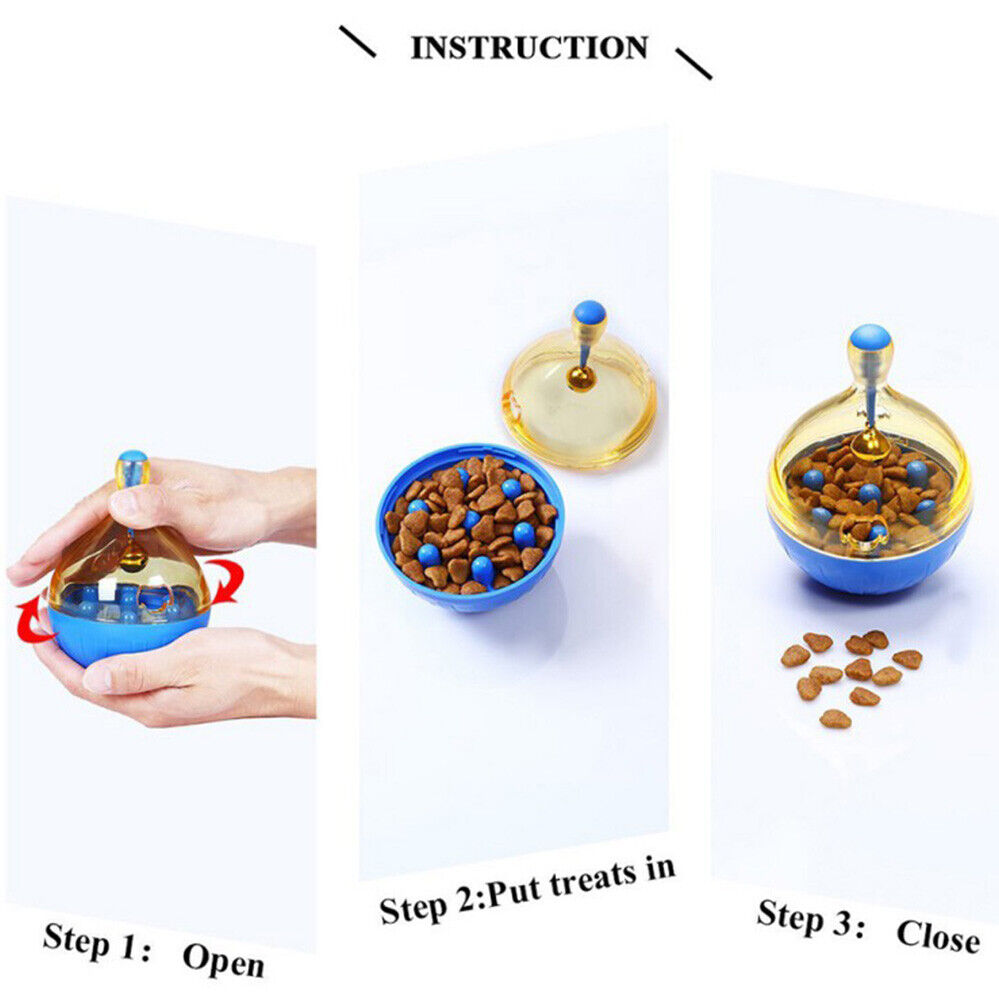 INSTRUCTION

Step 1: Open

Step 2:Put treats in

Step 3: Close