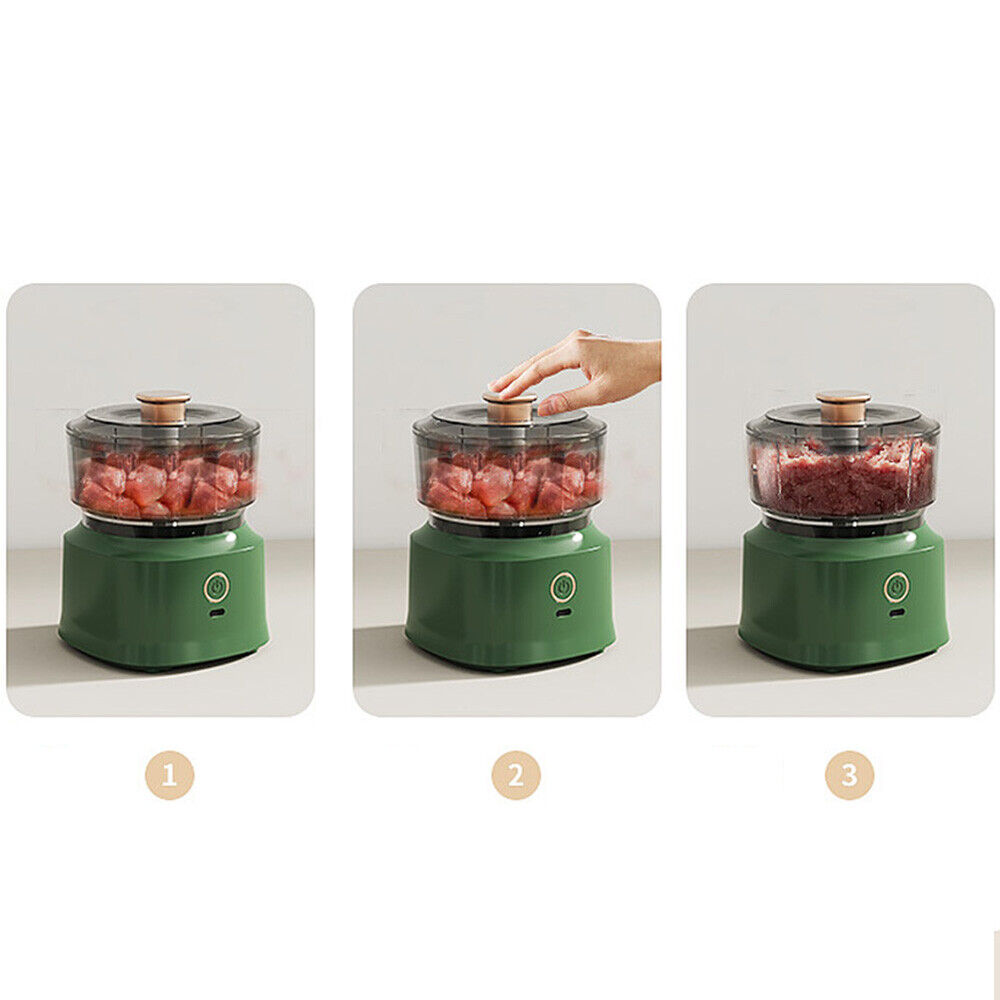 1

2

3